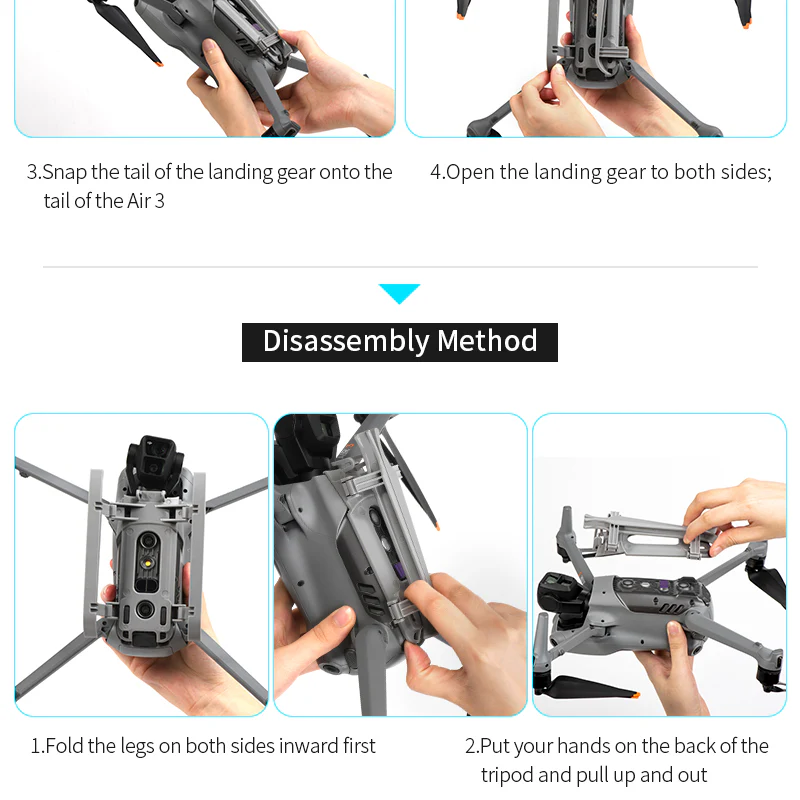 3.Snap the tail of the landing gear onto the tail of the Air 3

4.Open the landing gear to both sides;

Disassembly Method

1.Fold the legs on both sides inward first

2.Put your hands on the back of the tripod and pull up and out