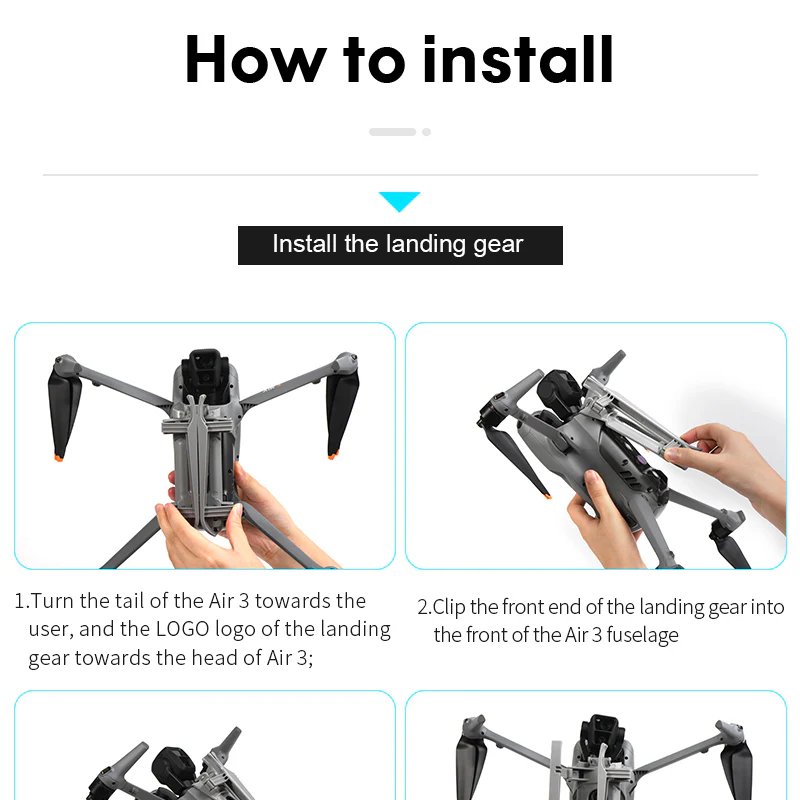 How to install

Install the landing gear

1.Turn the tail of the Air 3 towards the user, and the LOGO logo of the landing gear towards the head of Air 3;

2.Clip the front end of the landing gear into the front of the Air 3 fuselage