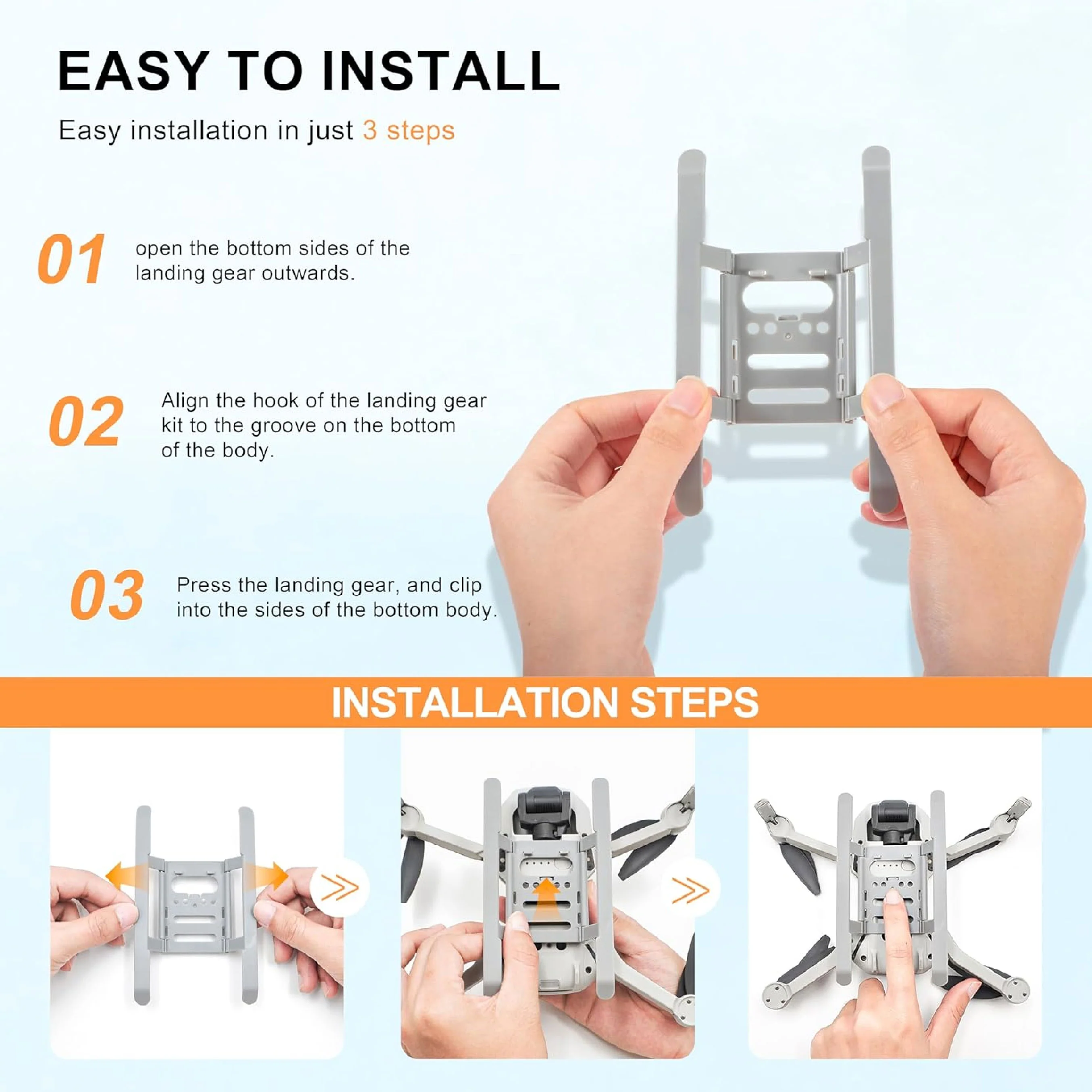 EASY TO INSTALL

Easy installation in just 3 steps

01 open the bottom sides of the landing gear outwards.

02 Align the hook of the landing gear kit to the groove on the bottom of the body.

03 Press the landing gear, and clip into the sides of the bottom body.

INSTALLATION STEPS